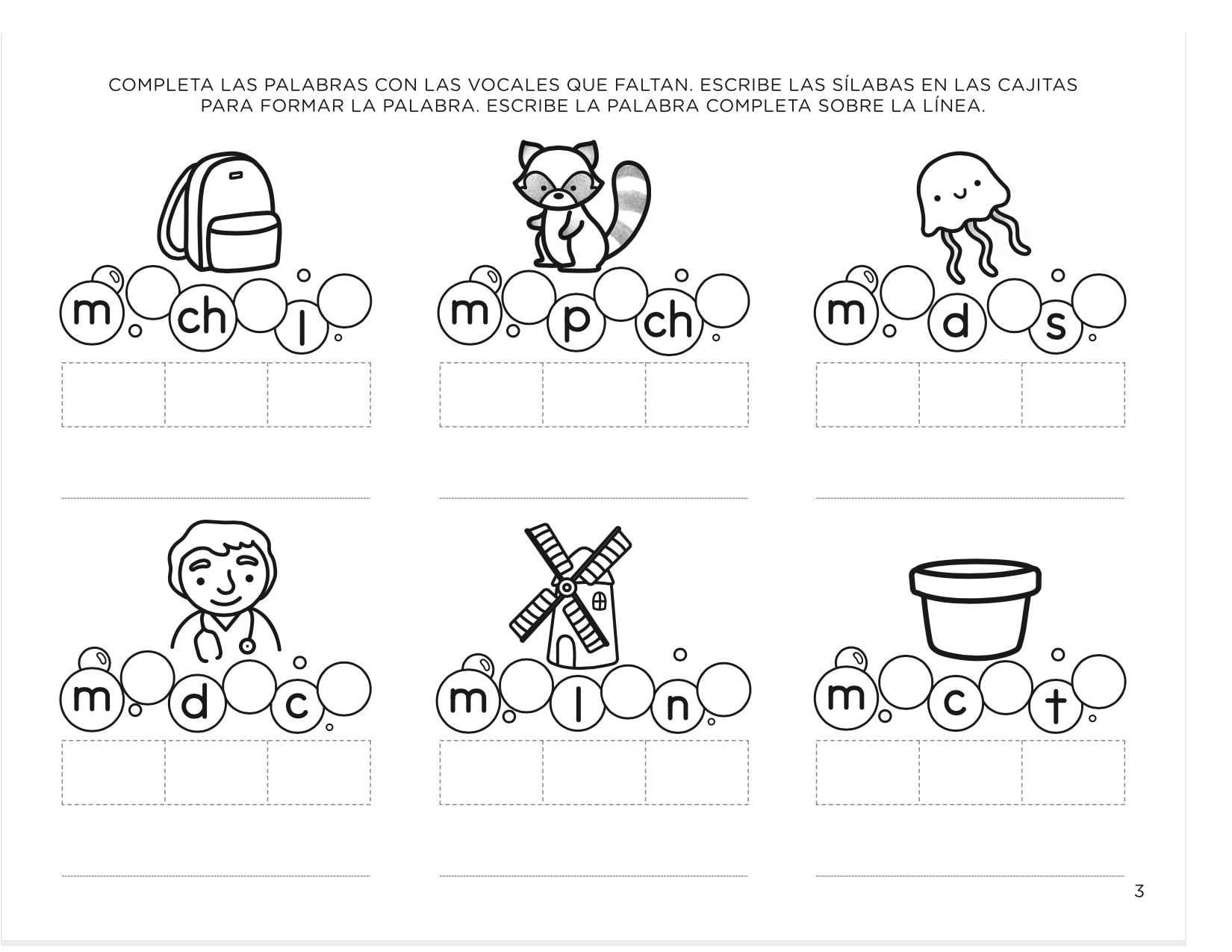 COMPLETA LAS PALABRAS CON LAS VOCALES QUE FALTAN. ESCRIBE LAS SÍLABAS EN LAS CAJITAS PARA FORMAR LA PALABRA. ESCRIBE LA PALABRA COMPLETA SOBRE LA LÍNEA.

m ch l

m p ch

m d s

m d c

m l n

m c t

3